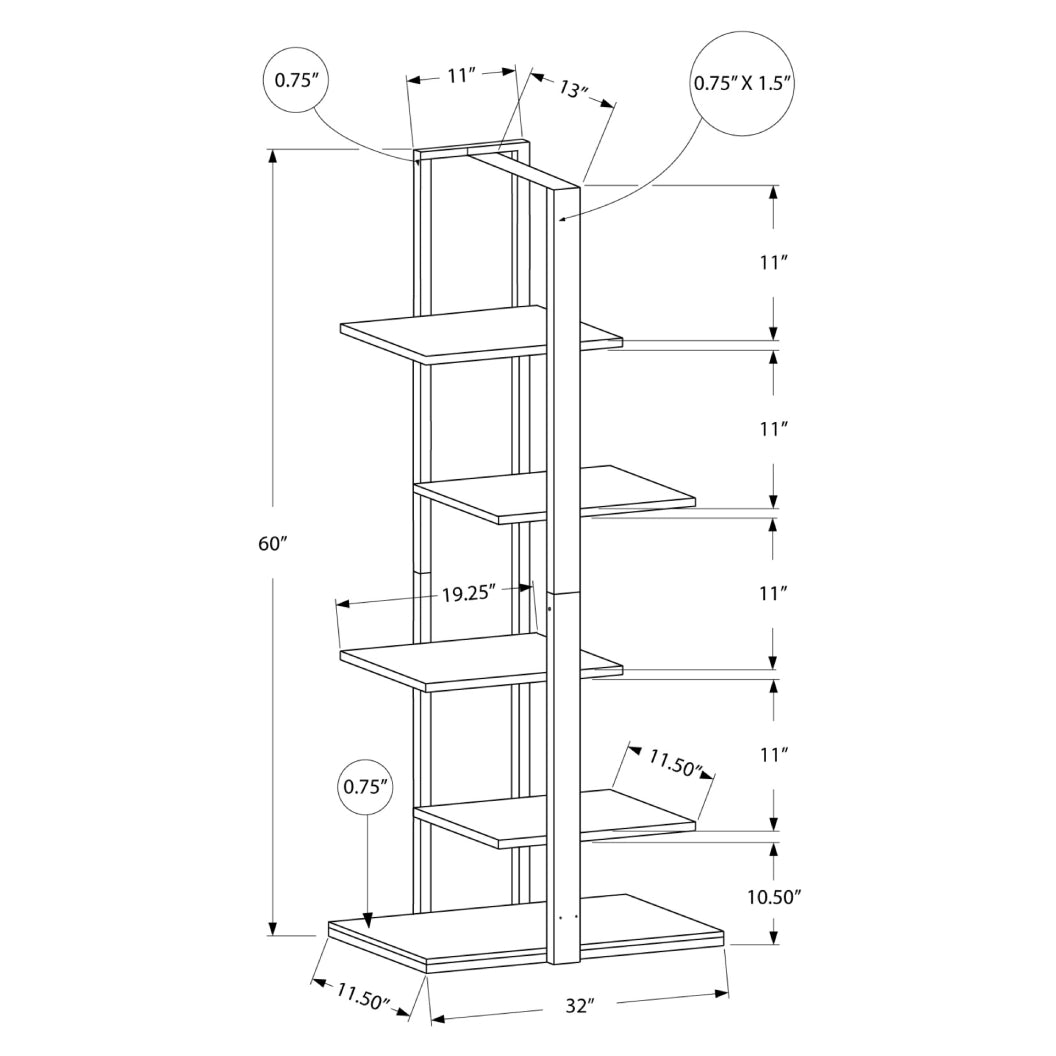 0.75″

11″

13″

0.75″ X 1.5″

11″

11″

60″

19.25″

11″

11″

11.50″

0.75″

10.50″

11.50″

32″