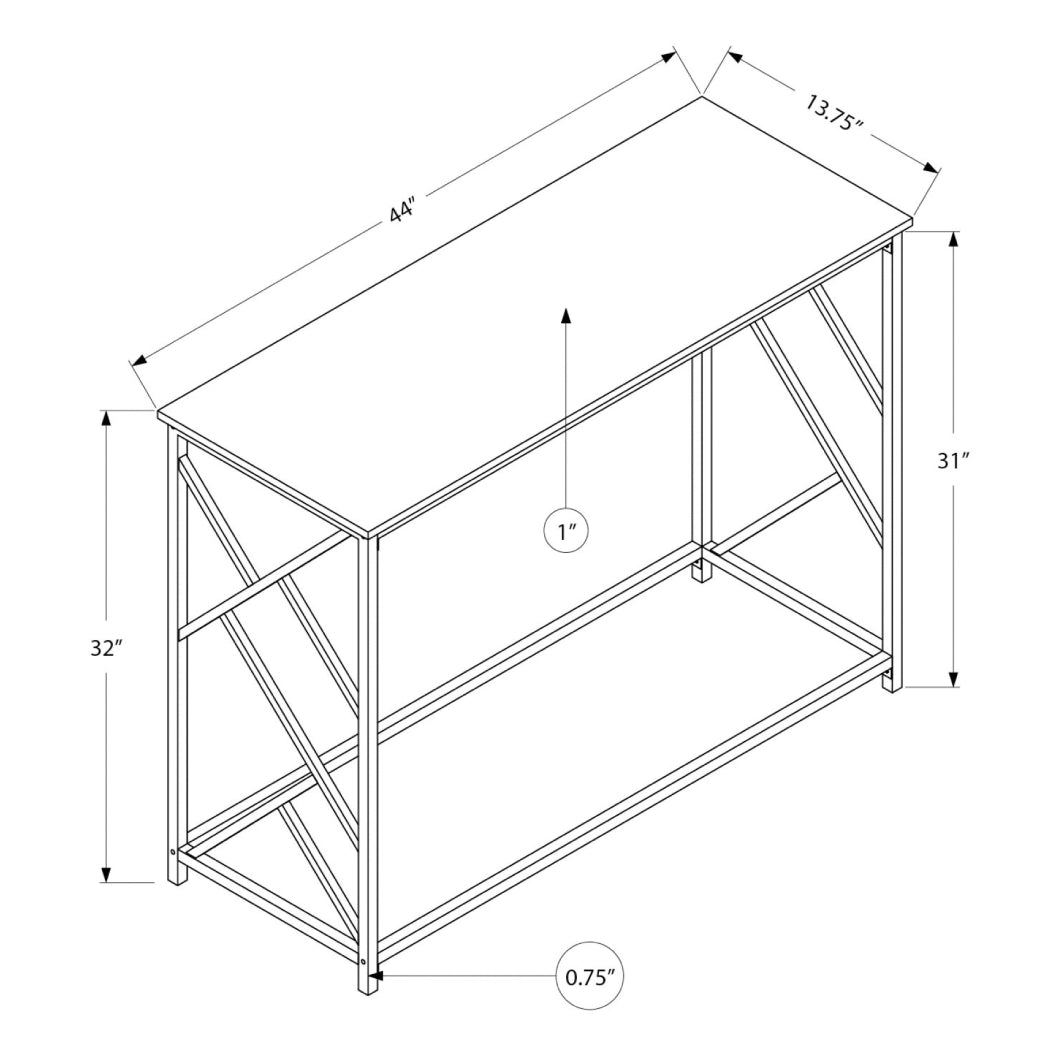 44″
13.75″
31″
1″
32″
0.75″