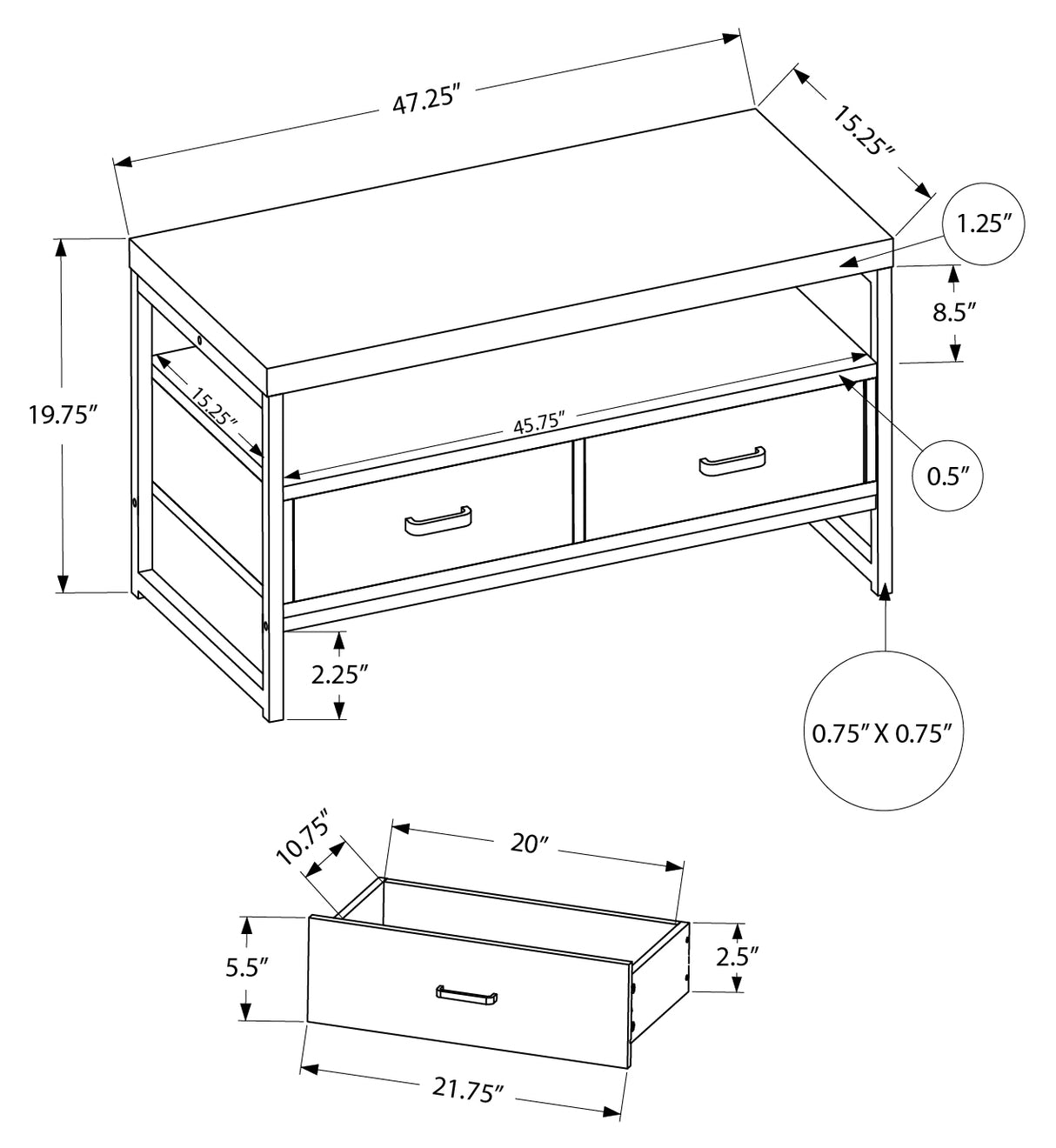 47.25″

15.25″

1.25″

8.5″

19.75″

15.25″

45.75″

0.5″

2.25″

0.75″ X 0.75″

10.75″

20″

5.5″

2.5″

21.75″