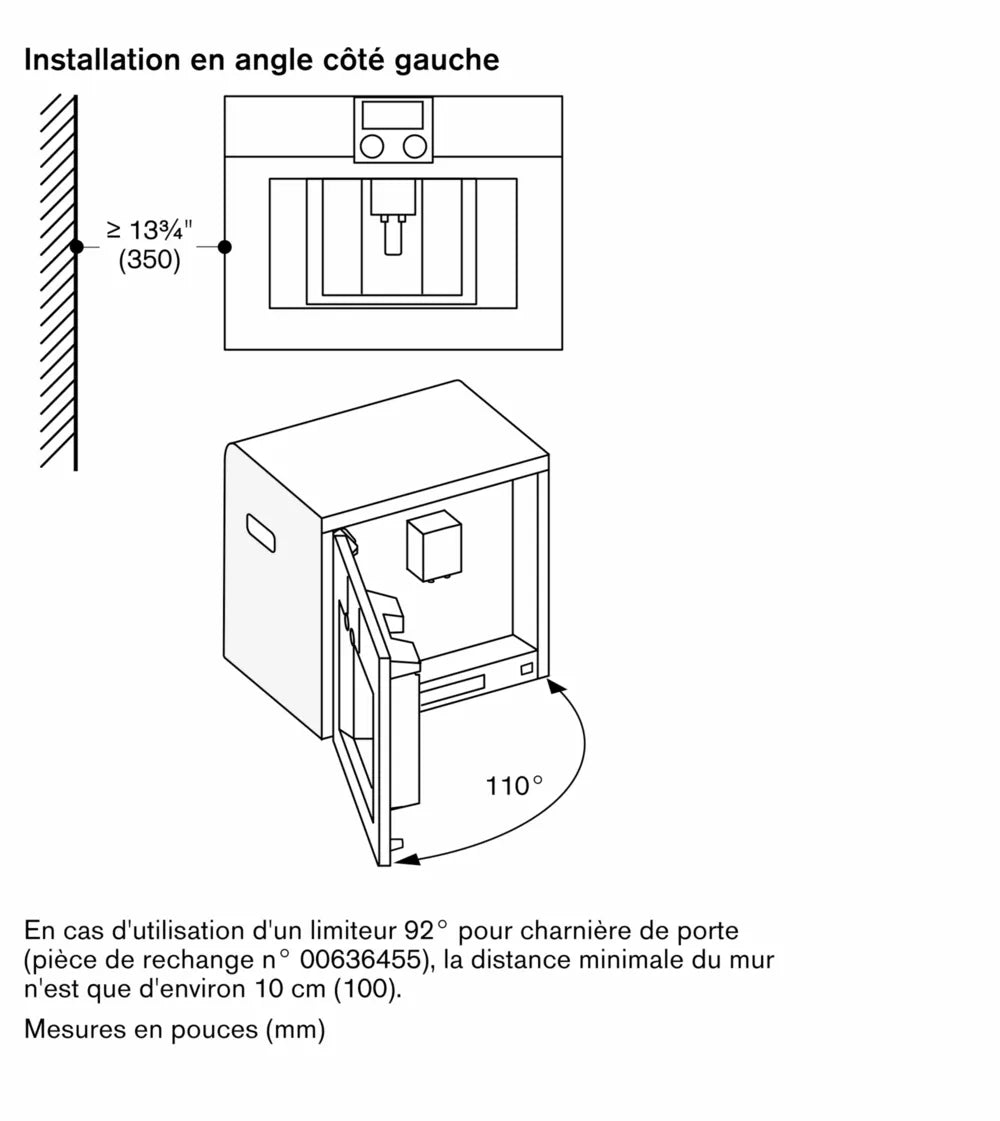 Installation en angle côté gauche

≥ 13¾"
(350)

110°

En cas d'utilisation d'un limiteur 92° pour charnière de porte (pièce de rechange n° 00636455), la distance minimale du mur n'est que d'environ 10 cm (100).

Mesures en pouces (mm)