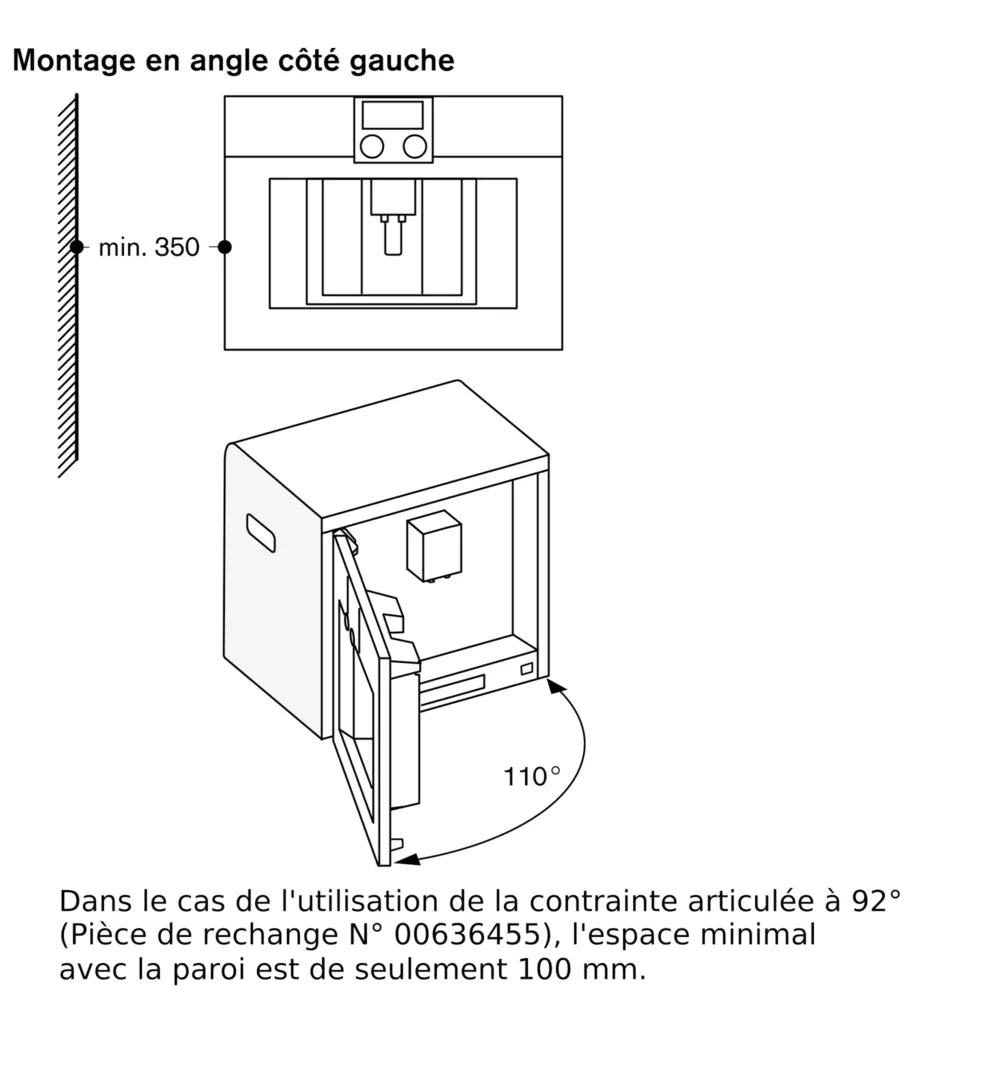 Montage en angle côté gauche

min. 350

110°

Dans le cas de l'utilisation de la contrainte articulée à 92° (Pièce de rechange N° 00636455), l'espace minimal avec la paroi est de seulement 100 mm.