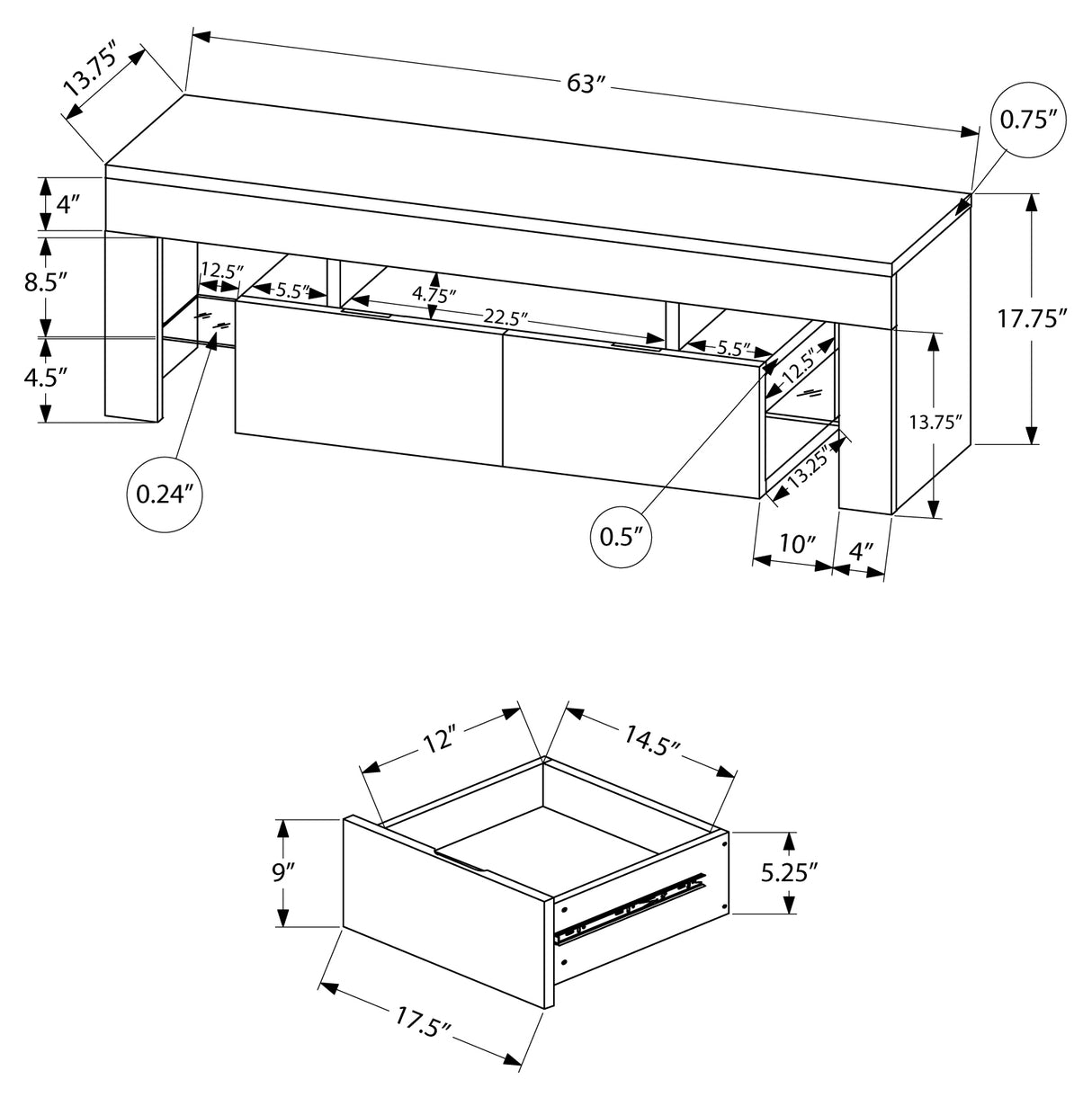 13.75″

63″

0.75″

4″

8.5″

4.5″

12.5″

5.5″

4.75″

22.5″

5.5″

12.5″

17.75″

13.75″

13.25″

0.24″

0.5″

10″

4″

12″

14.5″

9″

5.25″

17.5″