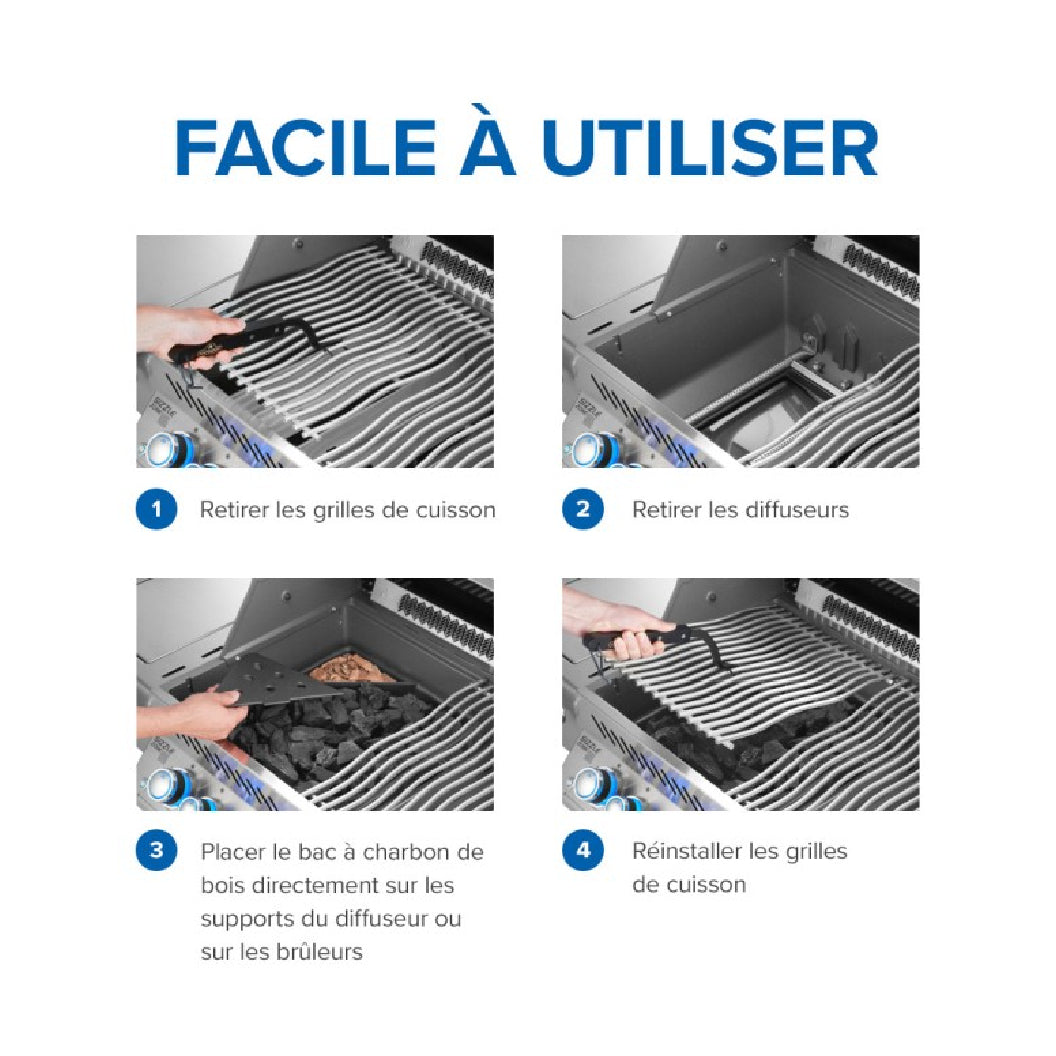 FACILE À UTILISER

1 Retirer les grilles de cuisson

2 Retirer les diffuseurs

3 Placer le bac à charbon de bois directement sur les supports du diffuseur ou sur les brûleurs

4 Réinstaller les grilles de cuisson